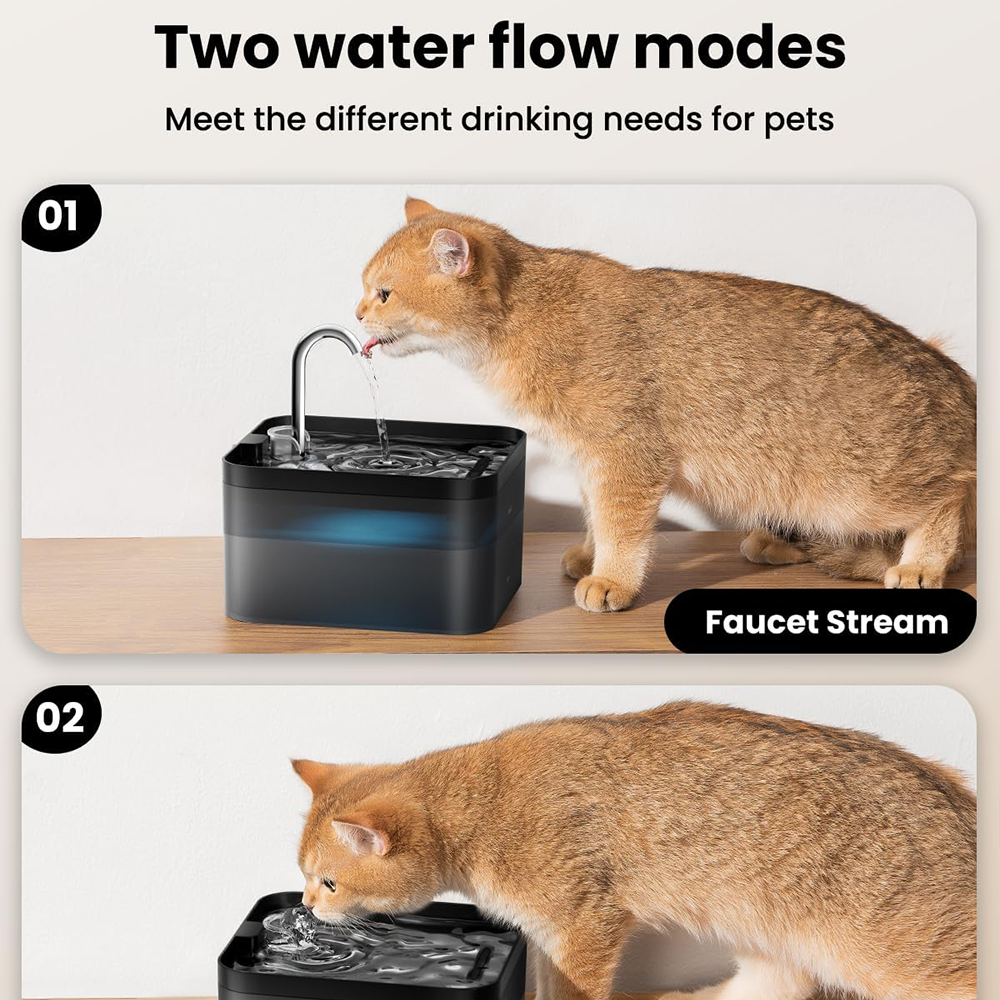 Two water flow modes

Meet the different drinking needs for pets

01

Faucet Stream

02